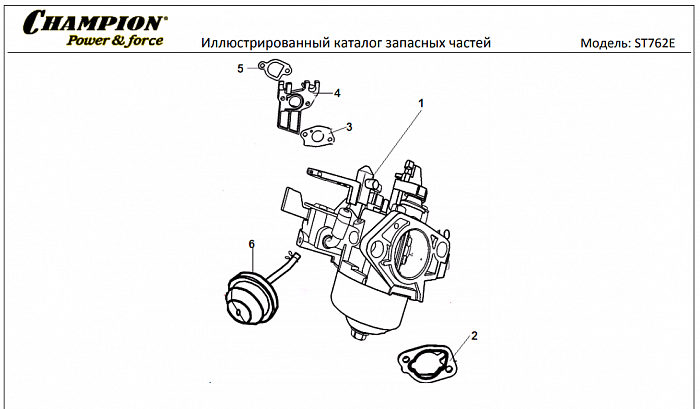 CHAMPION®
Power & force

Иллюстрированный каталог запасных частей

Модель: ST762E

5
4
3
1
6
2